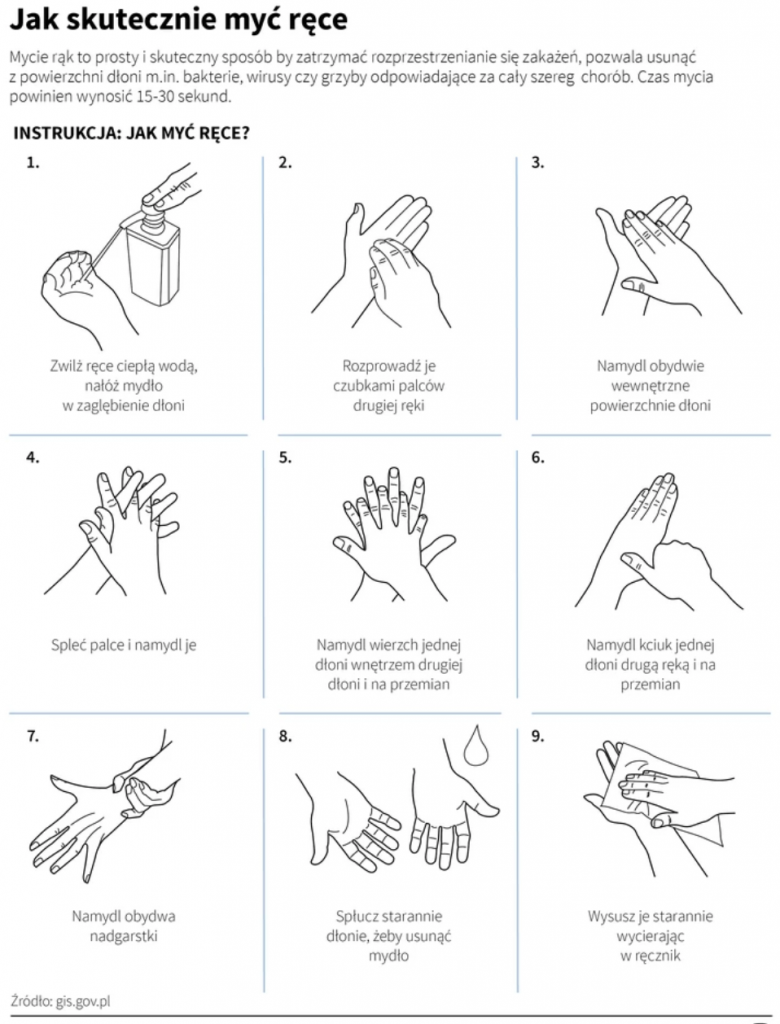 Jak skutecznie myć ręce

Mycie rąk to prosty i skuteczny sposób by zatrzymać rozprzestrzenianie się zakażeń, pozwala usunąć z powierzchni dłoni m.in. bakterie, wirusy czy grzyby odpowiadające za cały szereg chorób. Czas mycia powinien wynosić 15-30 sekund.

INSTRUKCJA: JAK MYĆ RĘCE?

1.

Zwilż ręce ciepłą wodą, nałóż mydło w zagłębienie dłoni

2.

Rozprowadź je czubkami palców drugiej ręki

3.

Namydl obydwie wewnętrzne powierzchnie dłoni

4.

Spleć palce i namydl je

5.

Namydl wierzch jednej dłoni wnętrzem drugiej dłoni i na przemian

6.

Namydl kciuk jednej dłoni drugą ręką i na przemian

7.

Namydl obydwa nadgarstki

8.

Spłucz starannie dłonie, żeby usunąć mydło

9.

Wysusz je starannie wycierając w ręcznik

Źródło: gis.gov.pl